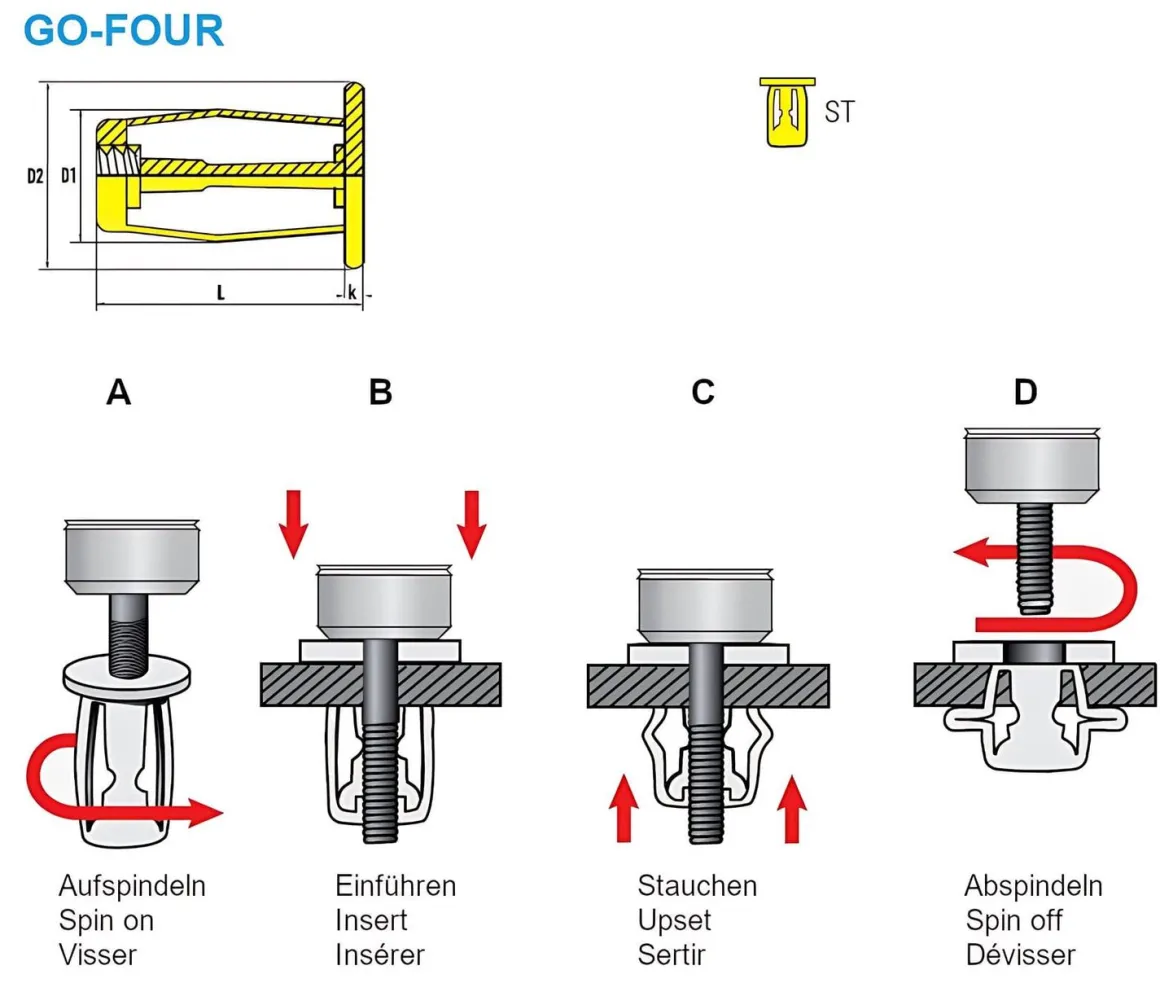 GO-FOUR

D2 D1

L

k

ST

A

B

C

D

Aufspindeln
Spin on
Visser

Einführen
Insert
Insérer

Stauchen
Upset
Sertir

Abspindeln
Spin off
Dévisser