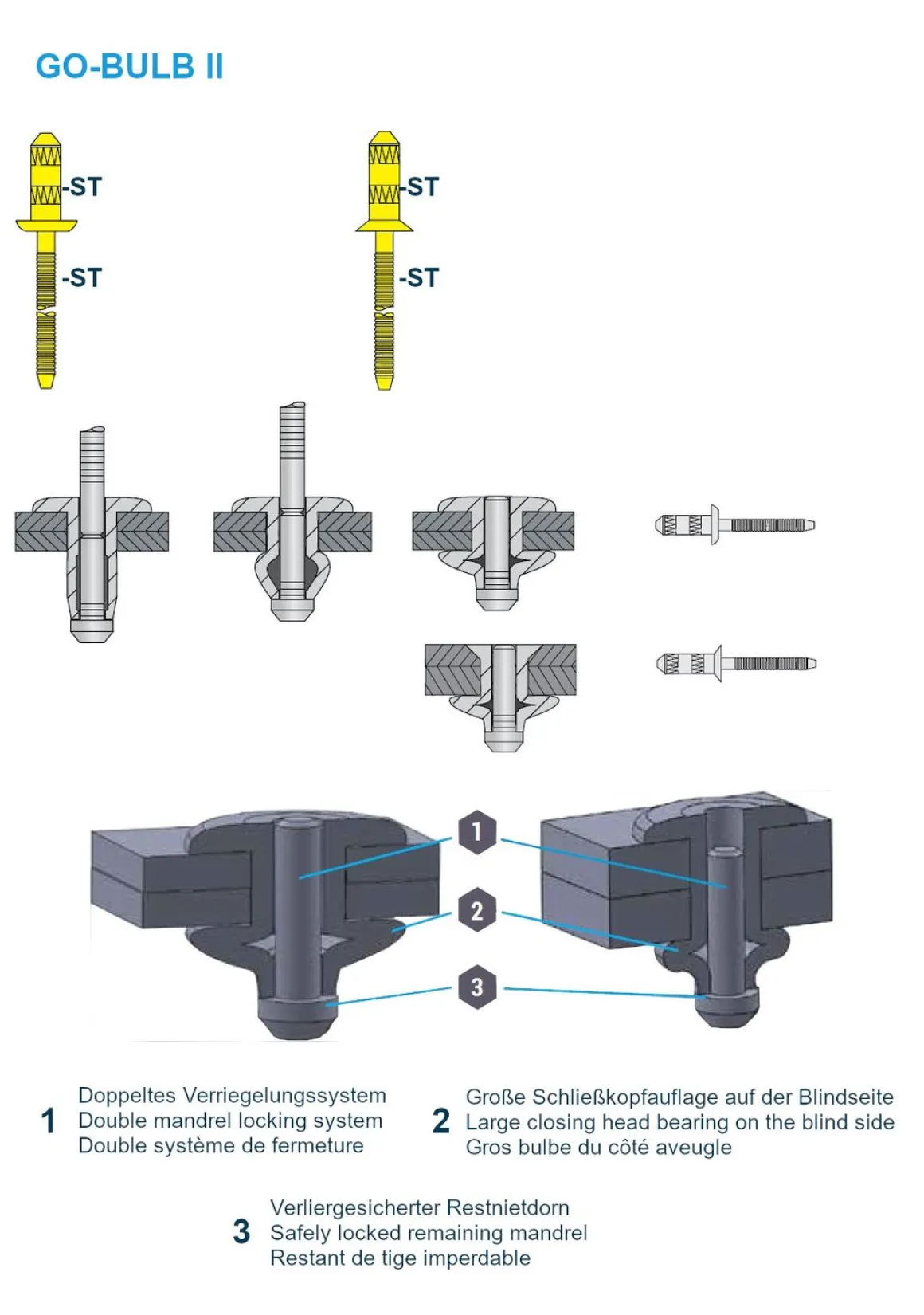 GO-BULB II

-ST

-ST

-ST

-ST

1

2

3

1 Doppeltes Verriegelungssystem
Double mandrel locking system
Double système de fermeture

2 Große Schließkopfauflage auf der Blindseite
Large closing head bearing on the blind side
Gros bulbe du côté aveugle

3 Verliergesicherter Restnietdorn
Safely locked remaining mandrel
Restant de tige imperdable