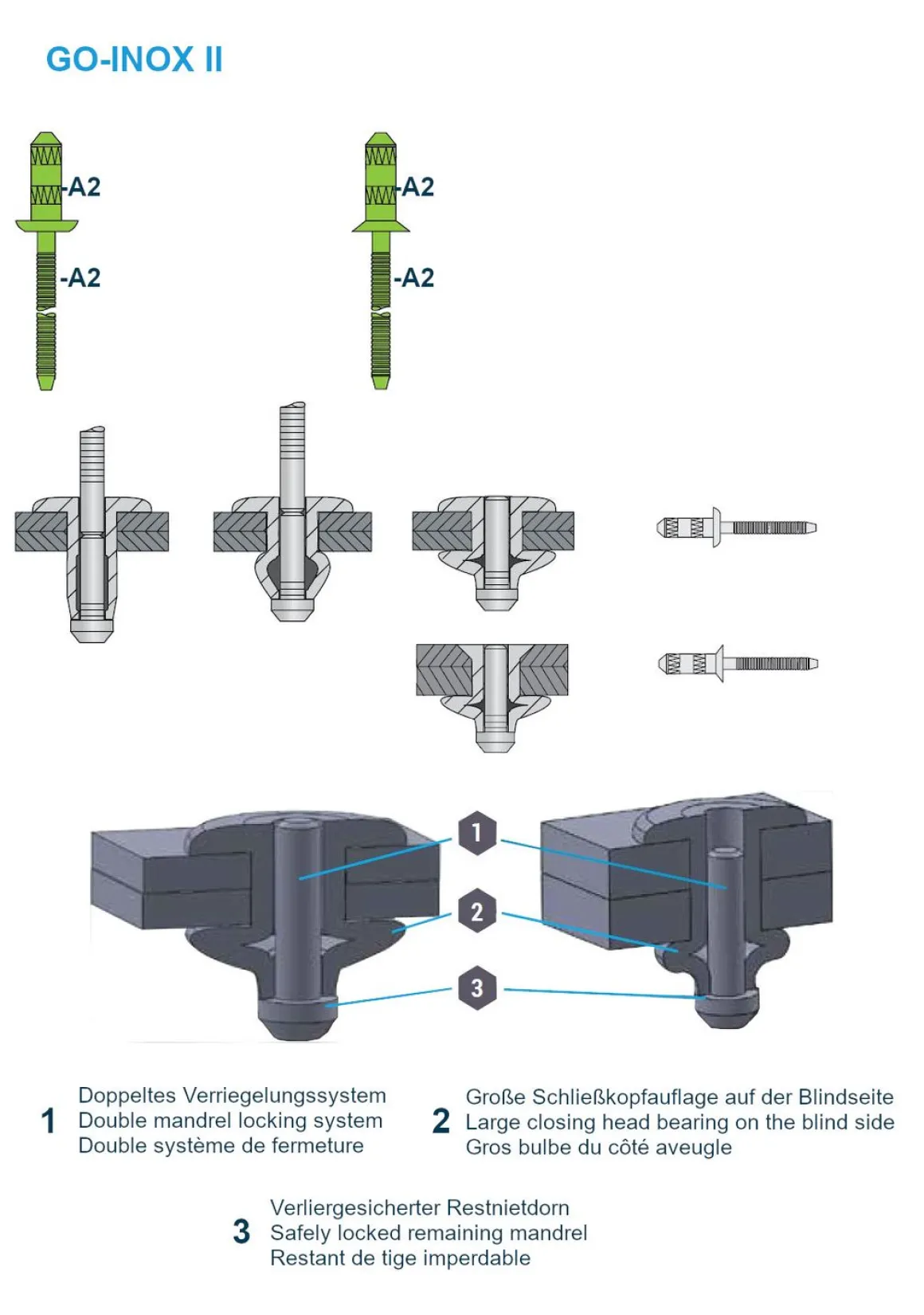 GO-INOX II

-A2

-A2

-A2

-A2

1

2

3

1 Doppeltes Verriegelungssystem
Double mandrel locking system
Double système de fermeture

2 Große Schließkopfauflage auf der Blindseite
Large closing head bearing on the blind side
Gros bulbe du côté aveugle

3 Verliergesicherter Restnietdorn
Safely locked remaining mandrel
Restant de tige imperdable