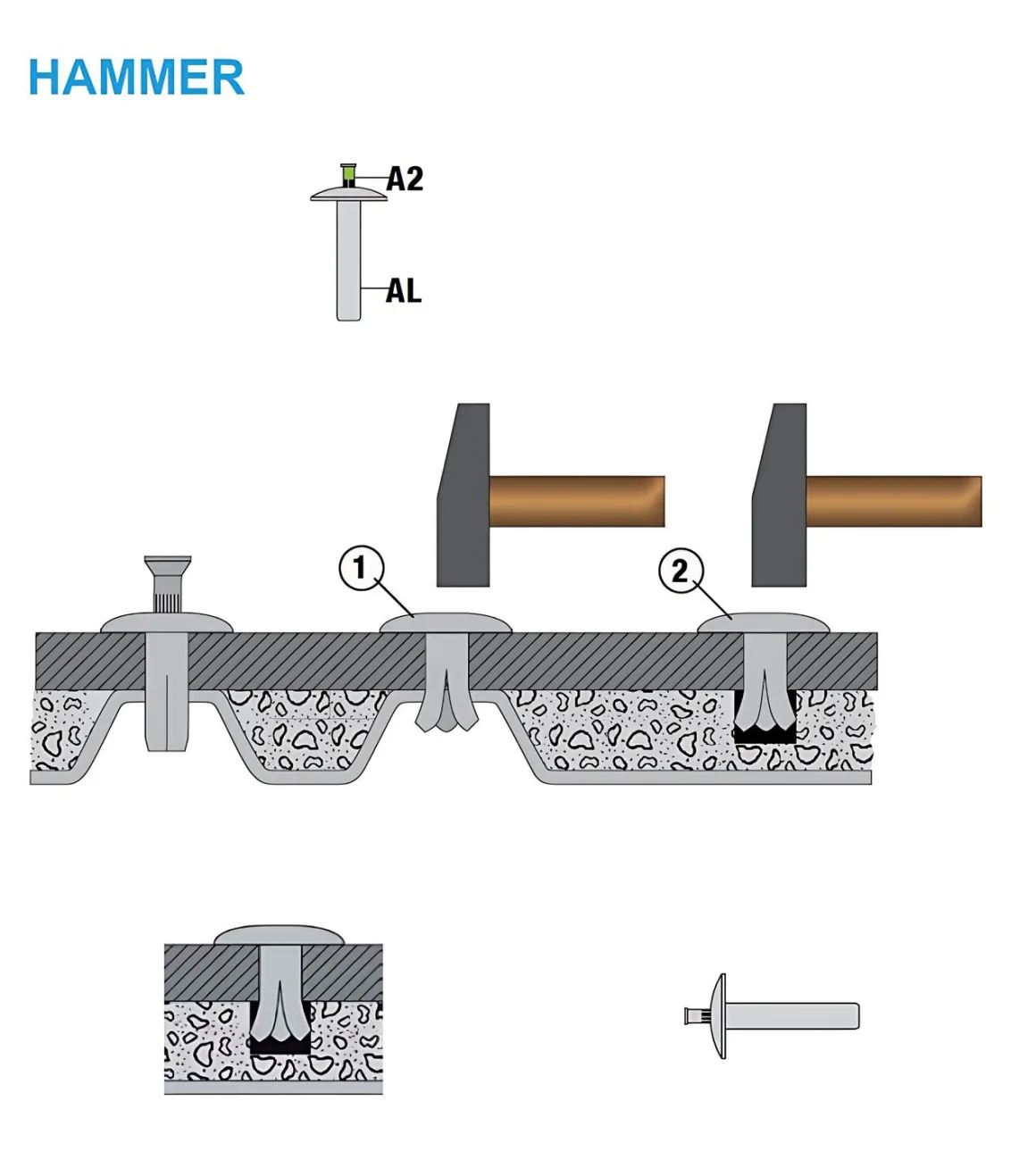 HAMMER

A2

AL

1

2