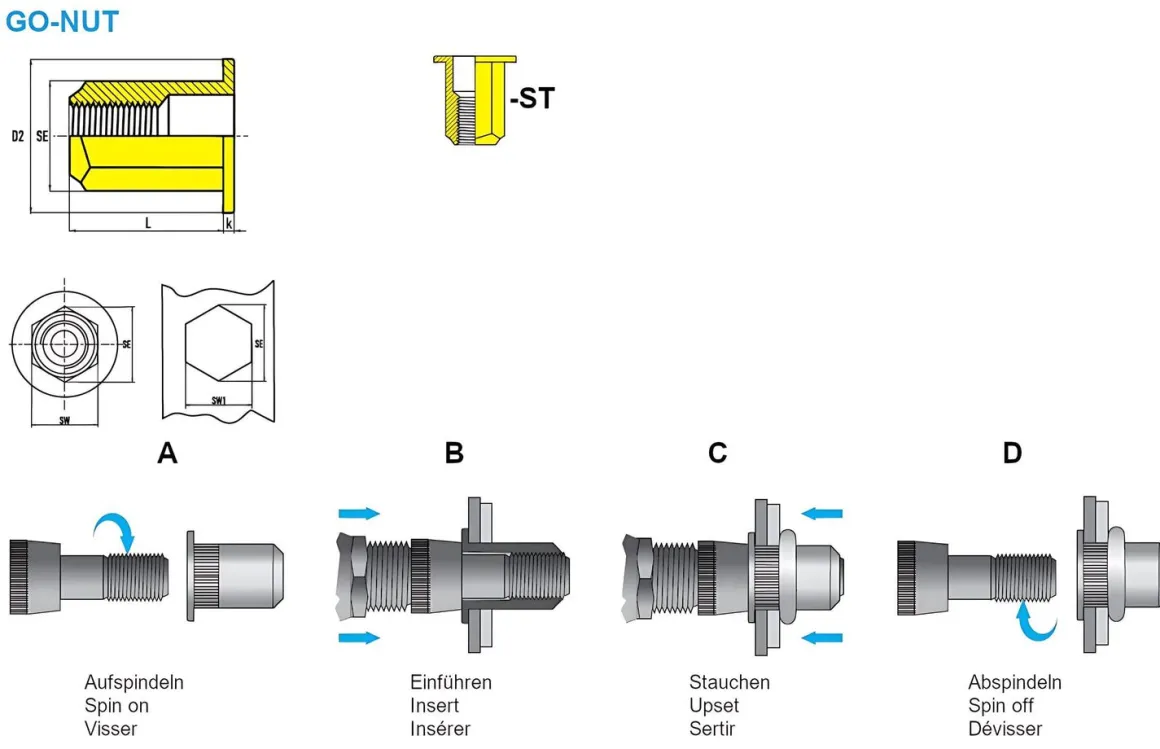 GO-NUT

D2
SE
L
k

-ST

SE
SW

SE
SW1

A

B

C

D

Aufspindeln
Spin on
Visser

Einführen
Insert
Insérer

Stauchen
Upset
Sertir

Abspindeln
Spin off
Dévisser